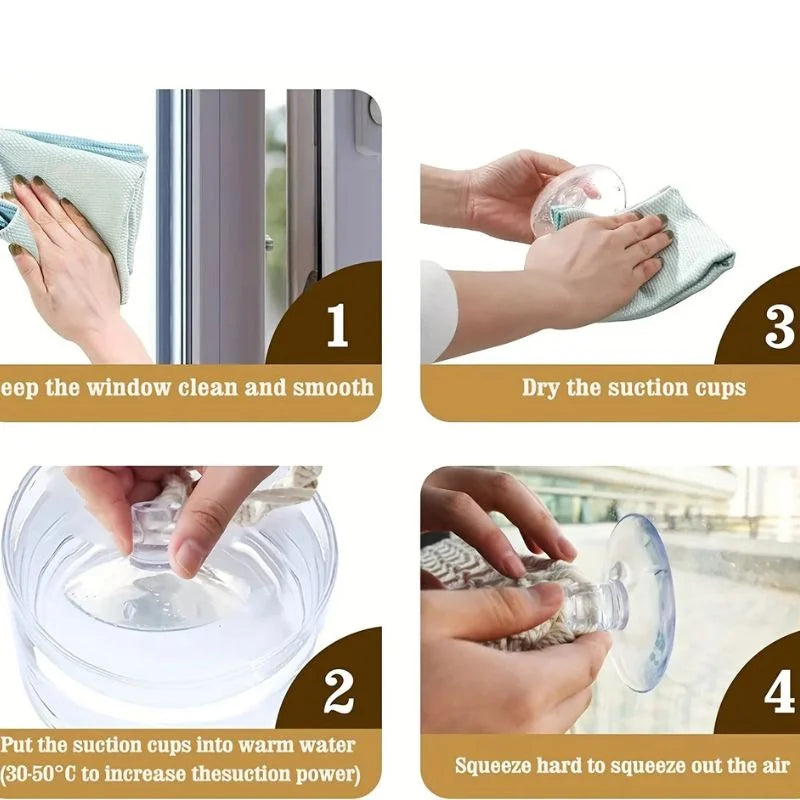 1

eep the window clean and smooth

3

Dry the suction cups

2

Put the suction cups into warm water (30-50°C to increase thesuction power)

4

Squeeze hard to squeeze out the air