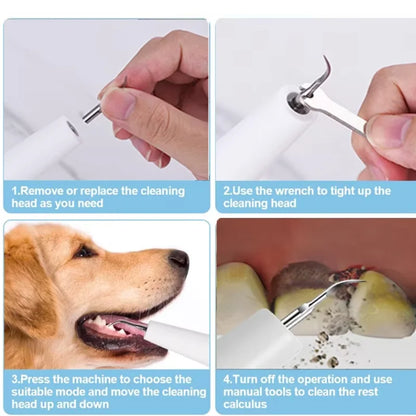 1.Remove or replace the cleaning head as you need

2.Use the wrench to tight up the cleaning head

3.Press the machine to choose the suitable mode and move the cleaning head up and down

4.Turn off the operation and use manual tools to clean the rest calculus