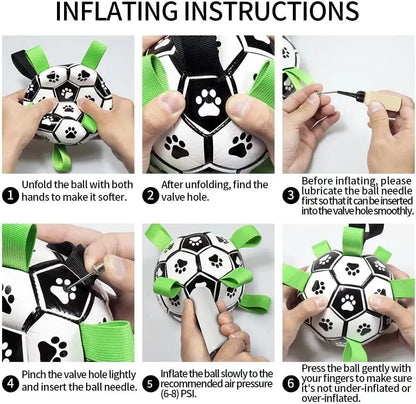 INFLATING INSTRUCTIONS

1 Unfold the ball with both hands to make it softer.

2 After unfolding, find the valve hole.

3 Before inflating, please lubricate the ball needle first so that it can be inserted into the valve hole smoothly.

4 Pinch the valve hole lightly and insert the ball needle.

5 Inflate the ball slowly to the recommended air pressure (6-8) PSI.

6 Press the ball gently with your fingers to make sure it's not under-inflated or over-inflated.