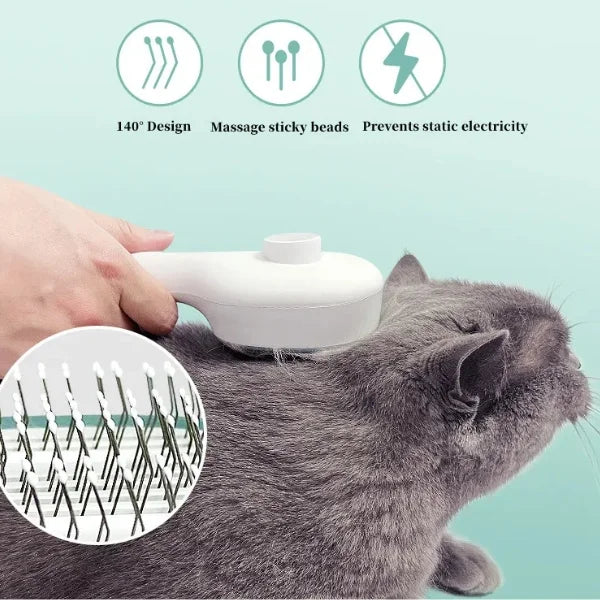 140° Design

Massage sticky beads

Prevents static electricity